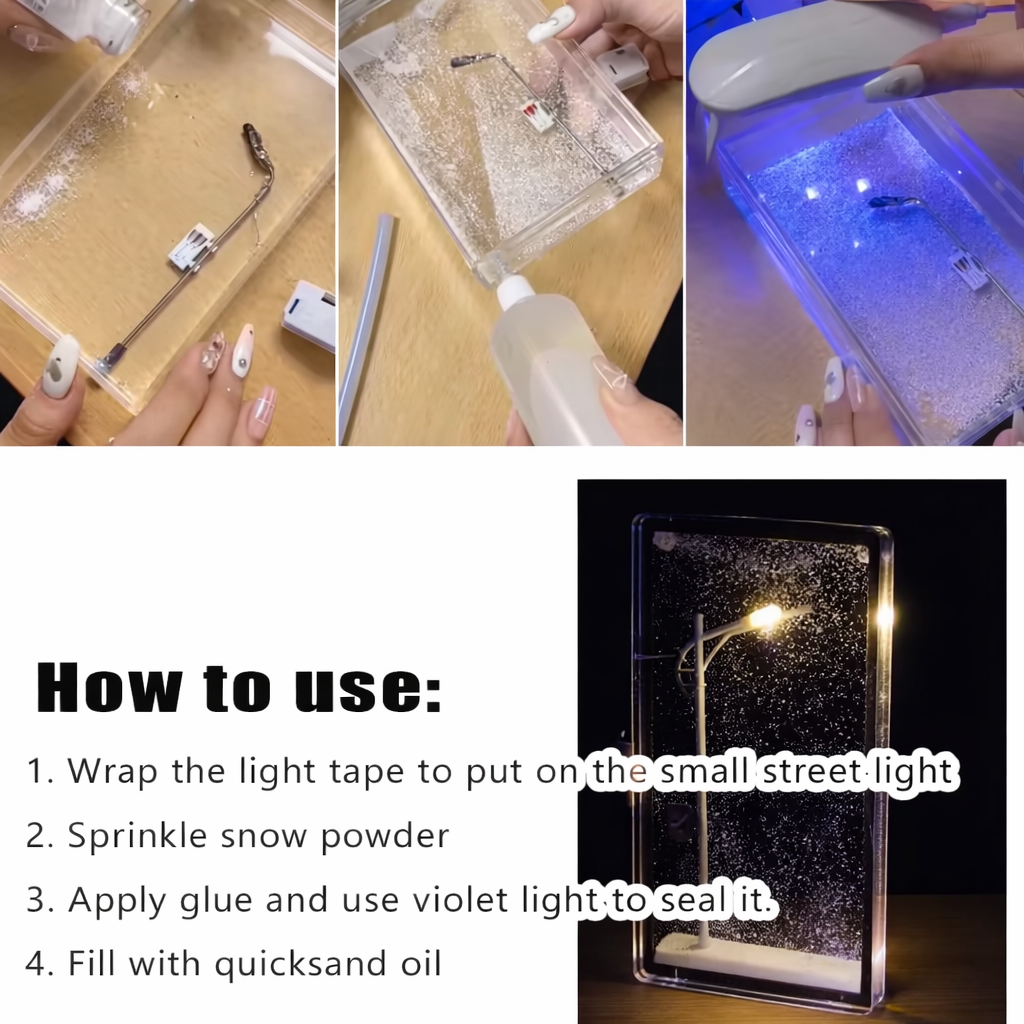 How to use:

1. Wrap the light tape to put on the small street light

2. Sprinkle snow powder

3. Apply glue and use violet light to seal it.

4. Fill with quicksand oil